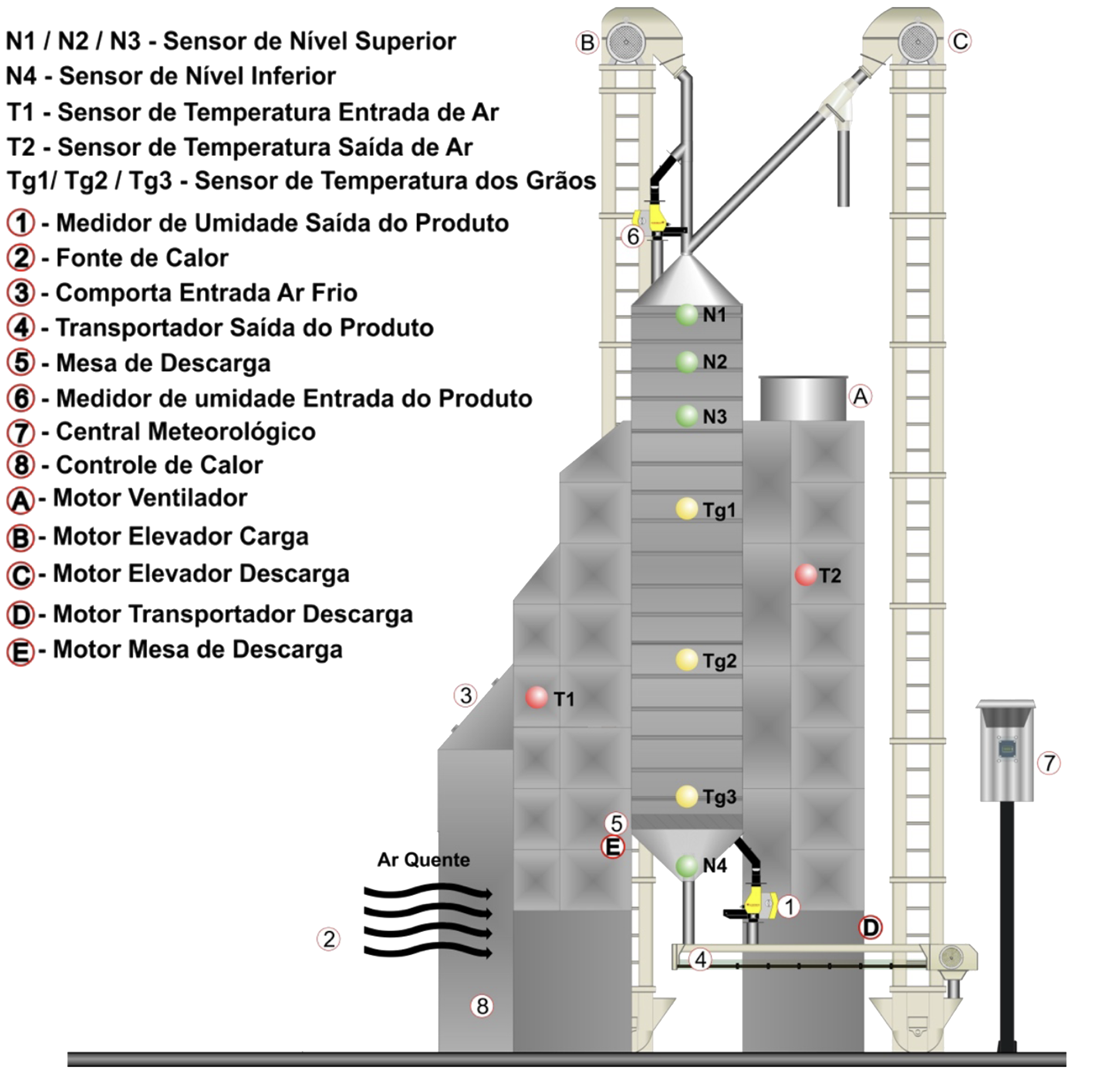 N1 / N2 / N3 - Sensor de Nível Superior
N4 - Sensor de Nível Inferior
T1 - Sensor de Temperatura Entrada de Ar
T2 - Sensor de Temperatura Saída de Ar
Tg1/ Tg2 / Tg3 - Sensor de Temperatura dos Grãos
1 - Medidor de Umidade Saída do Produto
2 - Fonte de Calor
3 - Comporta Entrada Ar Frio
4 - Transportador Saída do Produto
5 - Mesa de Descarga
6 - Medidor de umidade Entrada do Produto
7 - Central Meteorológico
8 - Controle de Calor
A - Motor Ventilador
B - Motor Elevador Carga
C - Motor Elevador Descarga
D - Motor Transportador Descarga
E - Motor Mesa de Descarga

B
C
6
N1
N2
A
N3
Tg1
T2
Tg2
3
T1
7
Tg3
5
E
Ar Quente
N4
1
D
2
4
8